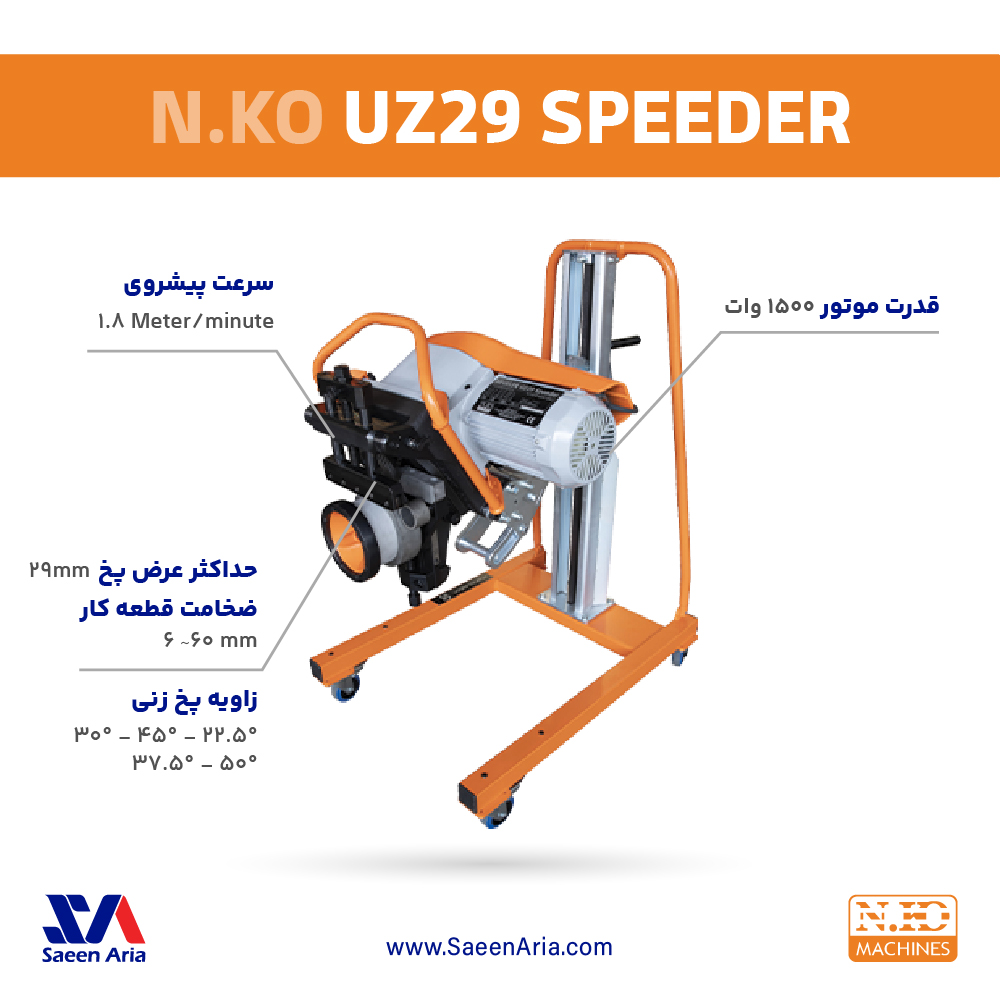 N.KO UZ29 SPEEDER

سرعت پیشروی
۱.۸ Meter/minute

قدرت موتور ۱۵۰۰ وات

حداکثر عرض پخ ۲۹mm
ضخامت قطعه کار
۶ ~۶۰ mm

زاویه پخ زنی
۳۰° - ۴۵° - ۲۲.۵°
۳۷.۵° - ۵۰°

Saeen Aria

www.SaeenAria.com

N.KO
MACHINES