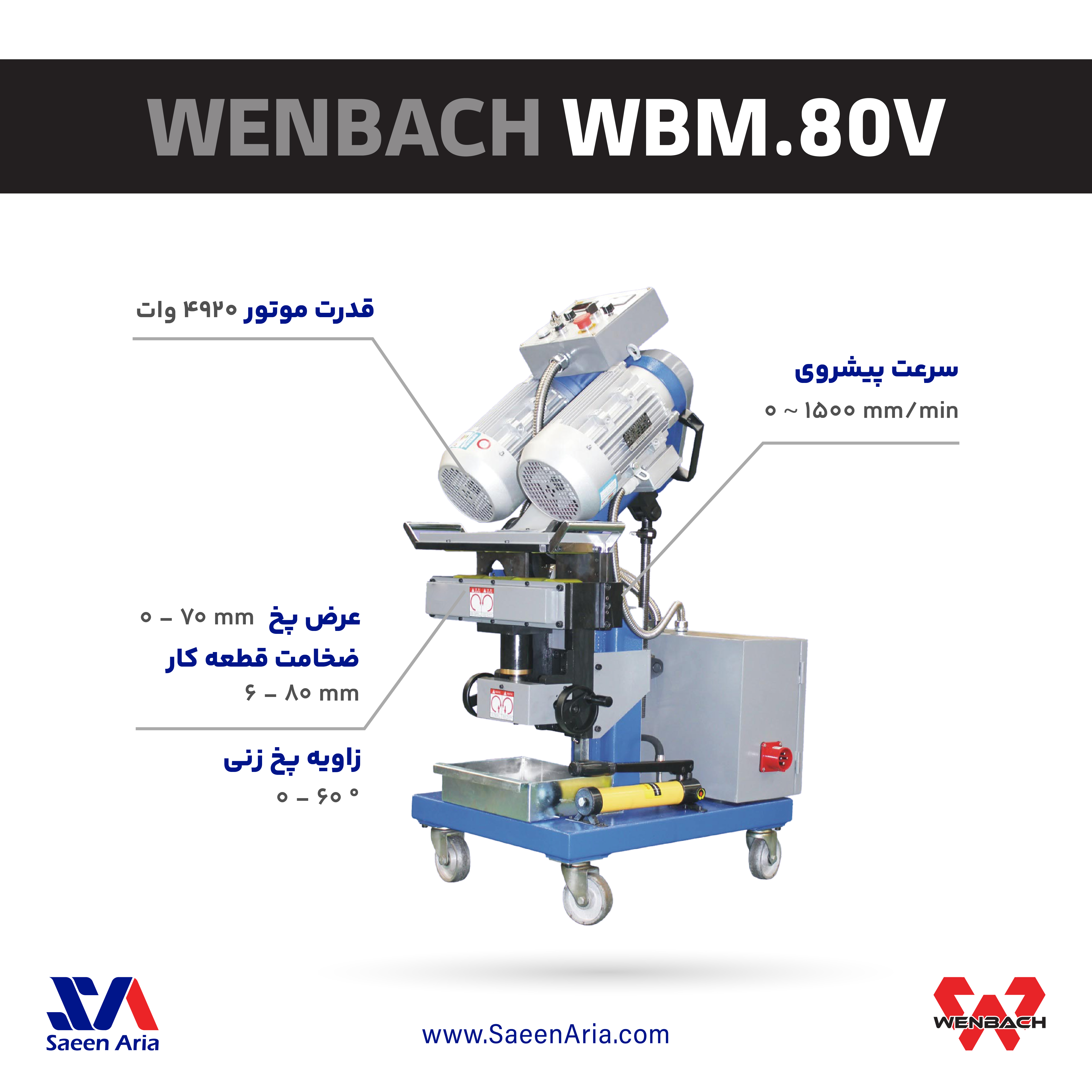 WENBACH WBM.80V

قدرت موتور ۴۹۲۰ وات

سرعت پیشروی
۰ ~ ۱۵۰۰ mm/min

عرض پخ ۰ – ۷۰ mm
ضخامت قطعه کار
۶ – ۸۰ mm

زاویه پخ زنی
۰ – ۶۰ °

Saeen Aria

www.SaeenAria.com

WENBACH